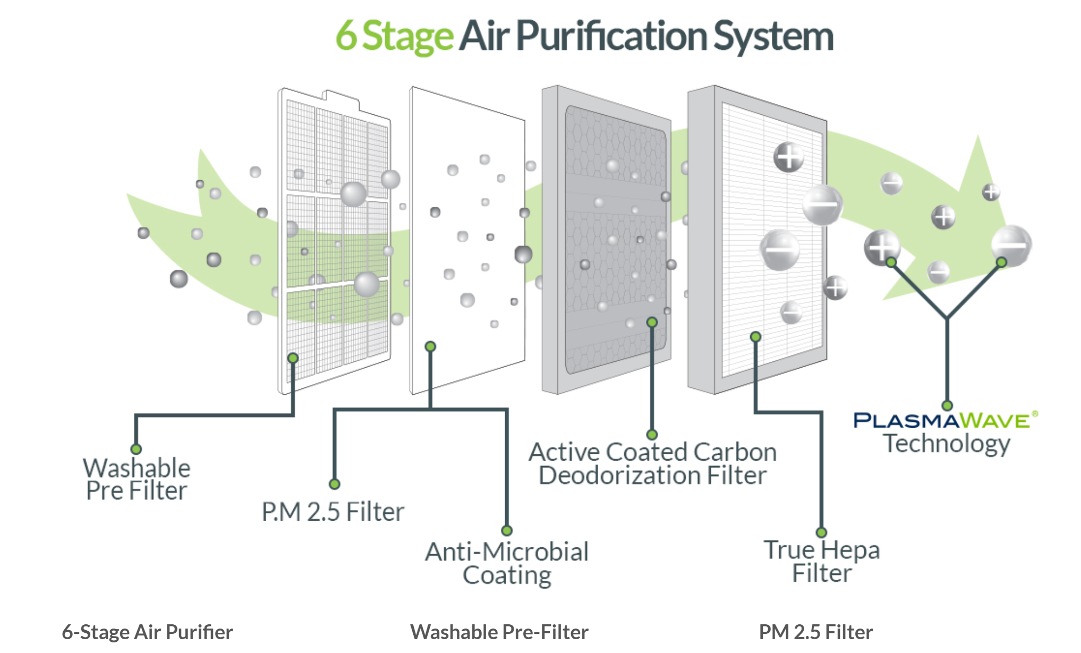 6 Stage Air Purification System

Washable Pre Filter

P.M 2.5 Filter

Anti-Microbial Coating

Active Coated Carbon Deodorization Filter

True Hepa Filter

PLASMAWAVE® Technology

6-Stage Air Purifier

Washable Pre-Filter

PM 2.5 Filter