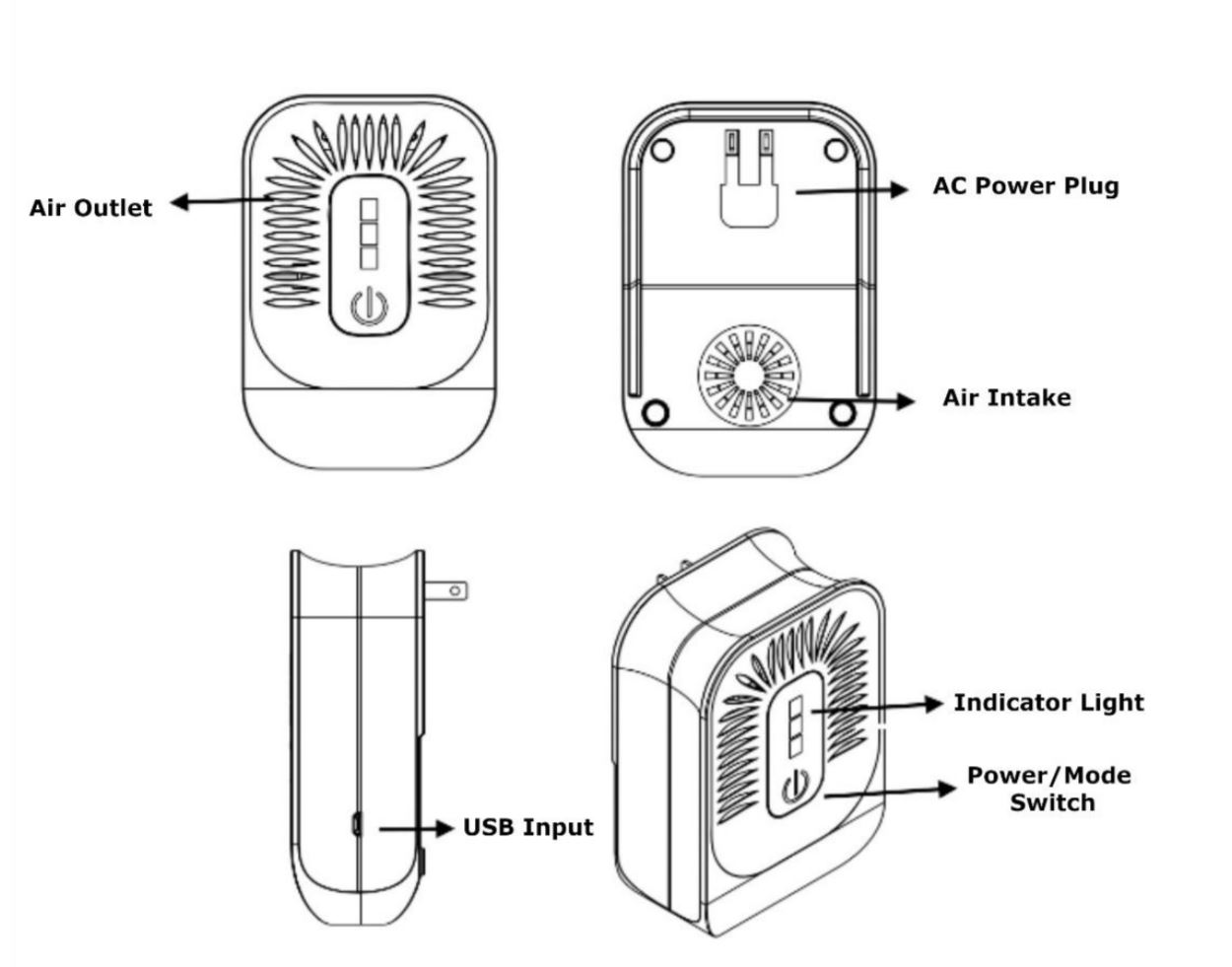 Air Outlet

AC Power Plug

Air Intake

USB Input

Indicator Light

Power/Mode Switch